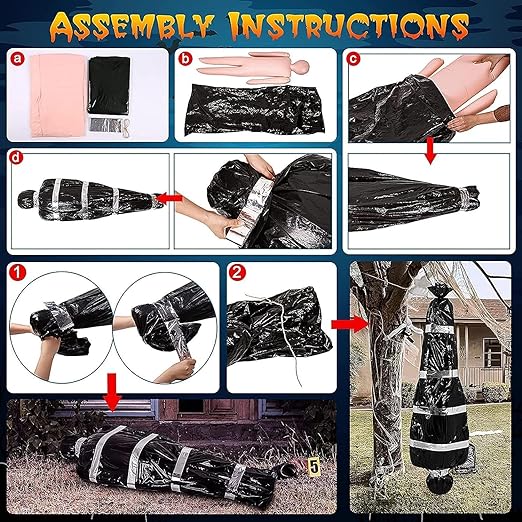 ASSEMBLY INSTRUCTIONS

a

b

c

d

1

2

5